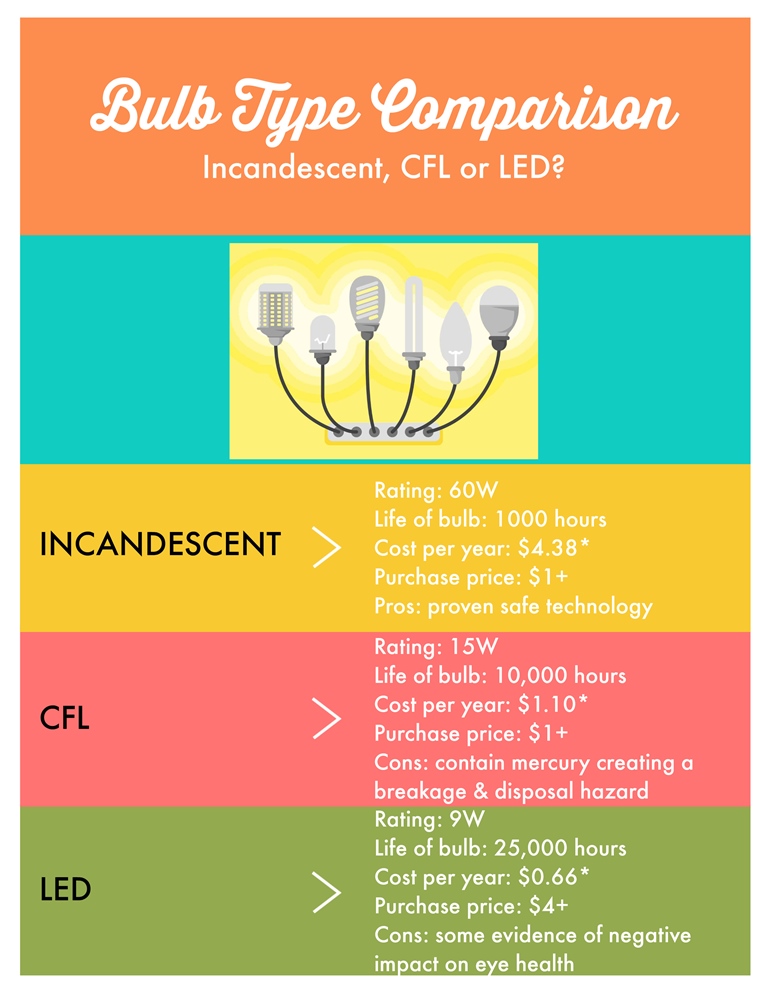 Bulb Type Comparison

Incandescent, CFL or LED?

INCANDESCENT

Rating: 60W
Life of bulb: 1000 hours
Cost per year: \$4.38*
Purchase price: \$1+
Pros: proven safe technology

CFL

Rating: 15W
Life of bulb: 10,000 hours
Cost per year: \$1.10*
Purchase price: \$1+
Cons: contain mercury creating a breakage & disposal hazard

LED

Rating: 9W
Life of bulb: 25,000 hours
Cost per year: \$0.66*
Purchase price: \$4+
Cons: some evidence of negative impact on eye health