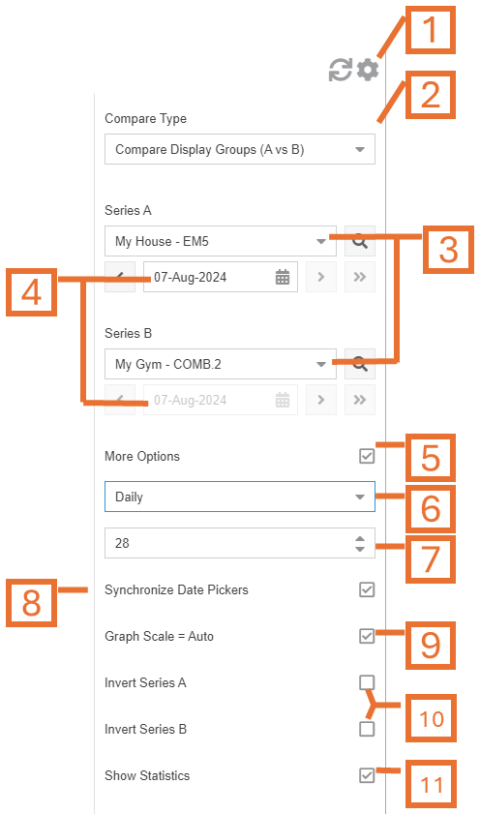 1

2

Compare Type

Compare Display Groups (A vs B)

Series A

My House - EM5

3

4

07-Aug-2024

Series B

My Gym - COMB.2

07-Aug-2024

More Options

5

Daily

6

28

7

8

Synchronize Date Pickers

Graph Scale = Auto

9

Invert Series A

10

Invert Series B

Show Statistics

11