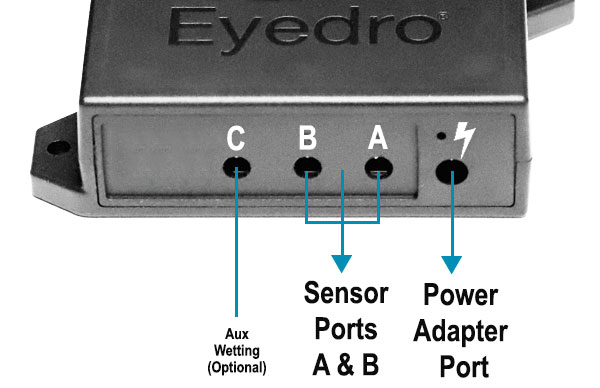 Eyedro®

C B A

Aux Wetting (Optional)

Sensor Ports A & B

Power Adapter Port